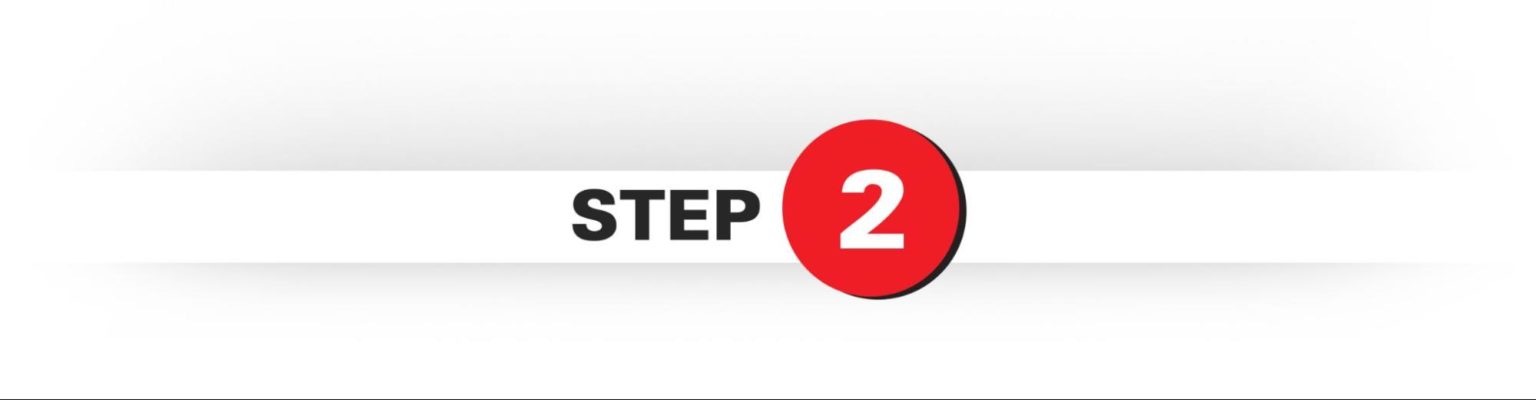 STEP 2